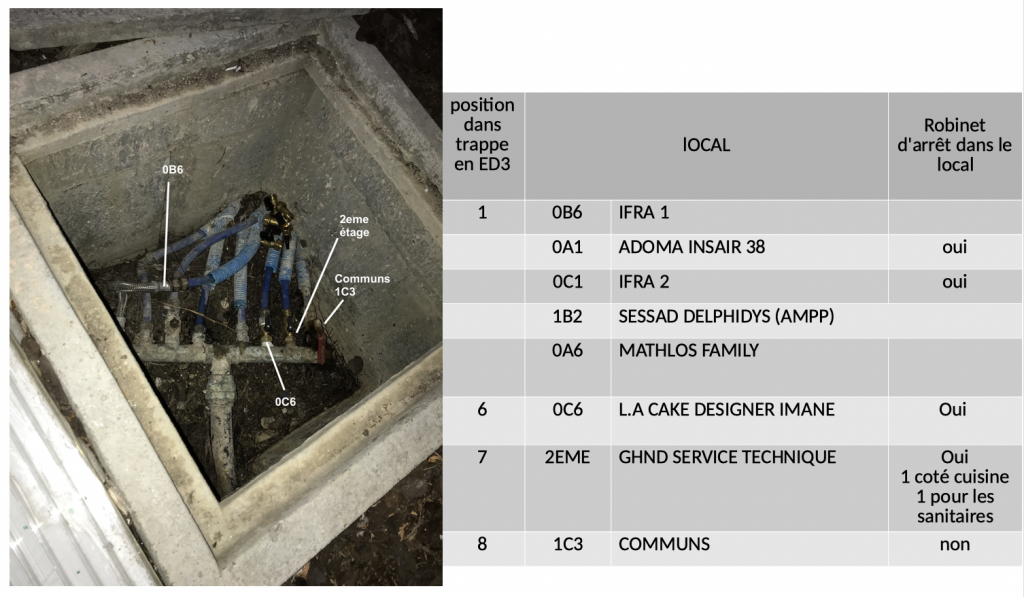 0B6

2eme étage

Communs 1C3

0C6

| position dans trappe en ED3 | lOCAL | | Robinet d'arrêt dans le local |
|---|---|---|---|
| 1 | 0B6 | IFRA 1 | |
| | 0A1 | ADOMA INSAIR 38 | oui |
| | 0C1 | IFRA 2 | oui |
| | 1B2 | SESSAD DELPHIDYS (AMPP) | |
| | 0A6 | MATHLOS FAMILY | |
| 6 | 0C6 | L.A CAKE DESIGNER IMANE | Oui |
| 7 | 2EME | GHND SERVICE TECHNIQUE | Oui 1 coté cuisine 1 pour les sanitaires |
| 8 | 1C3 | COMMUNS | non |